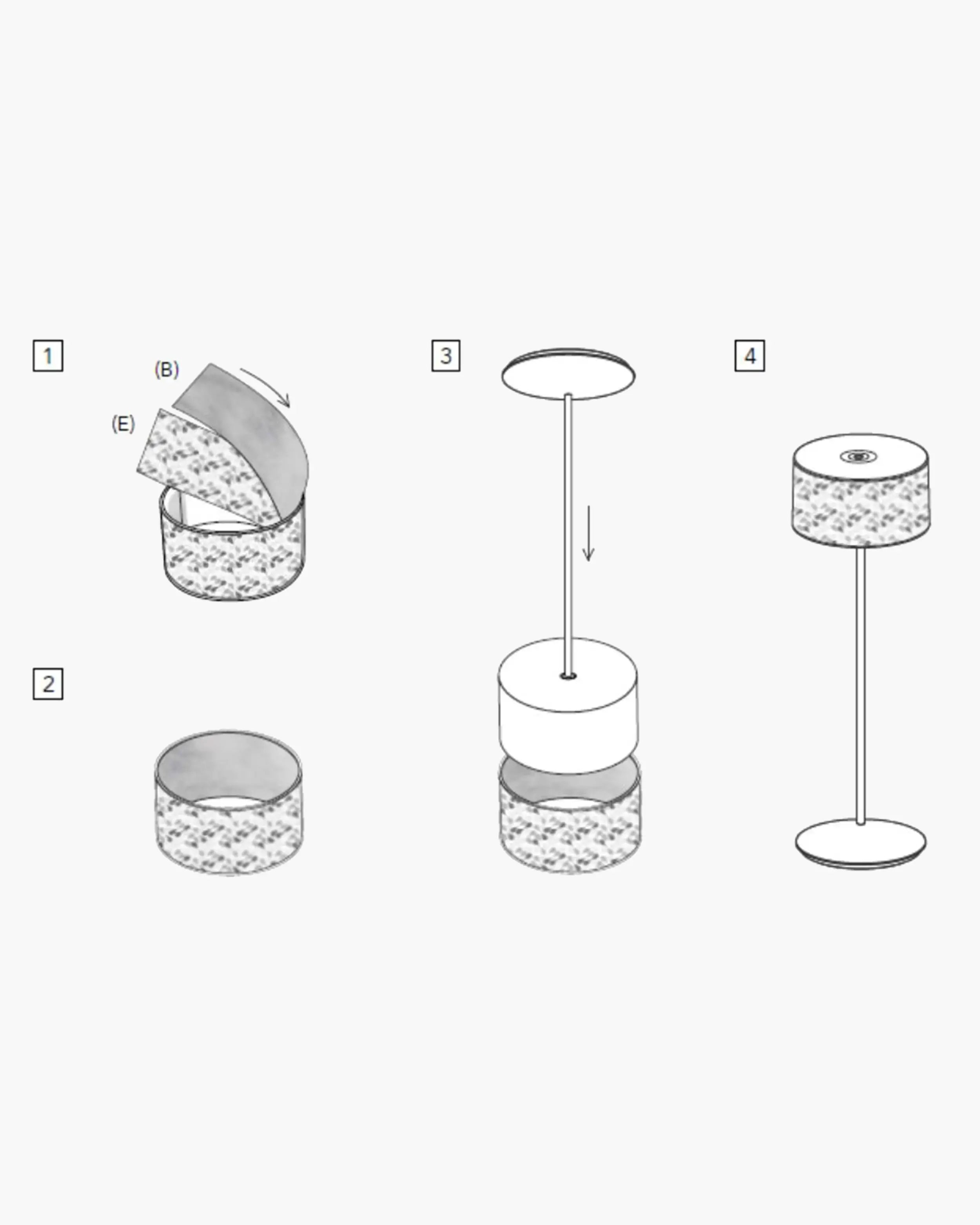 1

(B)

(E)

2

3

4